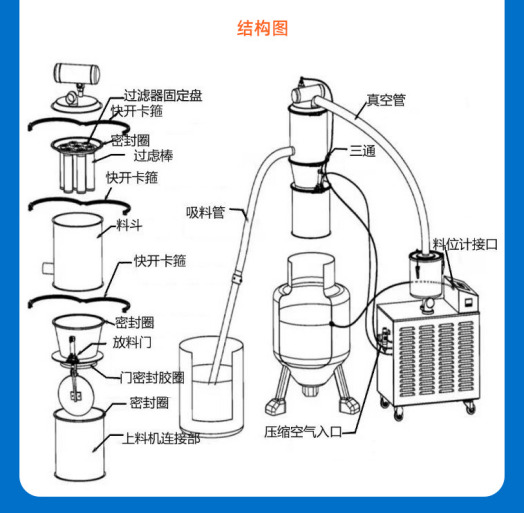 结构图

过滤器固定盘
快开卡箍
密封圈
过虑棒
快开卡箍
料斗
快开卡箍
密封圈
放料门
门密封胶圈
密封圈
上料机连接部

真空管
三通
吸料管
料位计接口
压缩空气入口